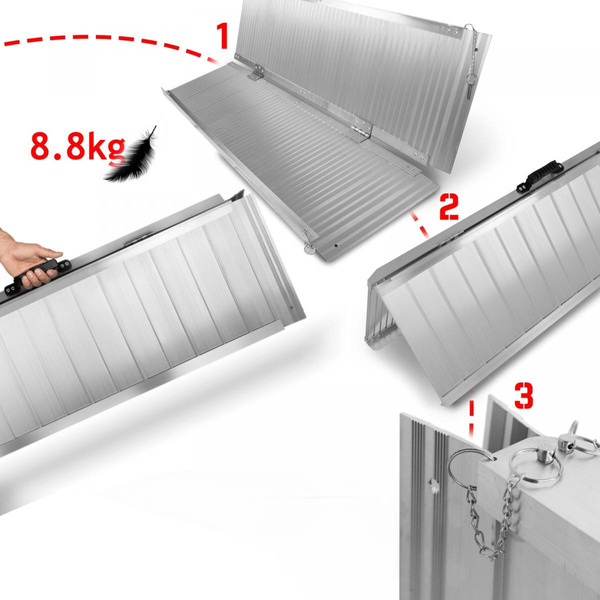 1

8.8kg

2

3