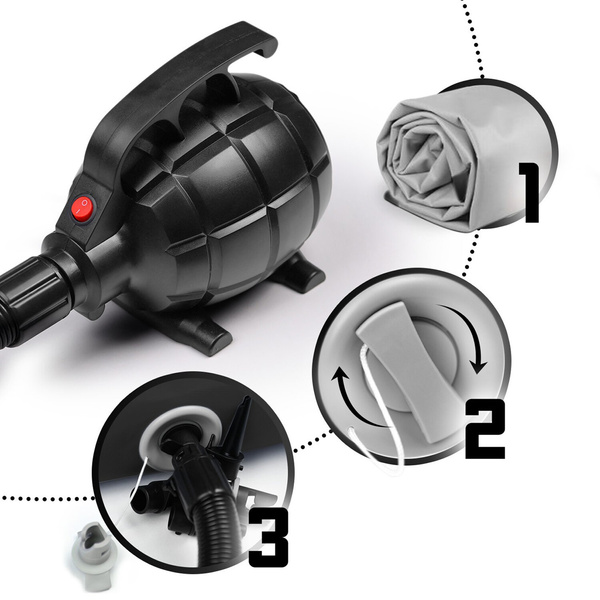 1

2

3