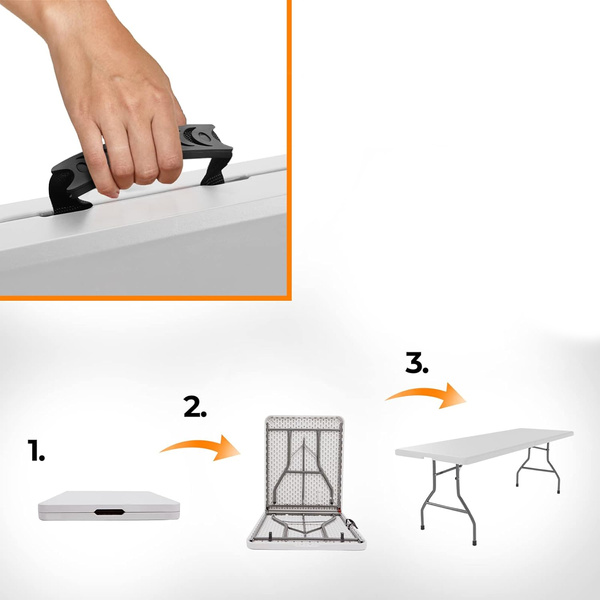 1.

2.

3.