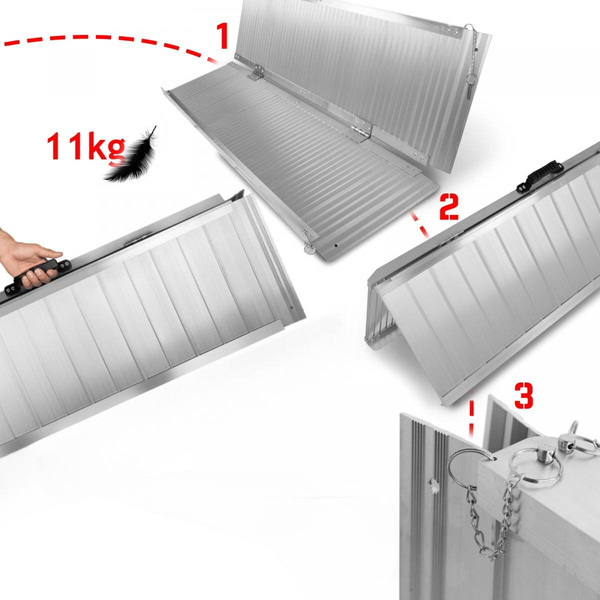 1

11kg

2

3