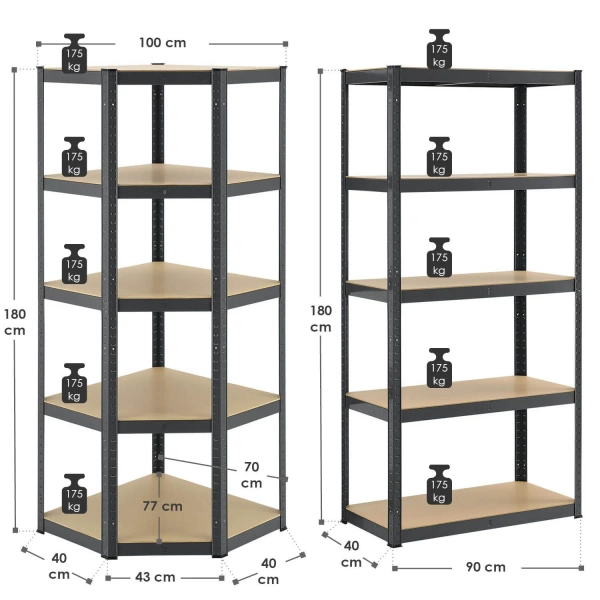 100 cm

175 kg

175 kg

175 kg

175 kg

175 kg

180 cm

70 cm

77 cm

40 cm

43 cm

40 cm

175 kg

175 kg

175 kg

175 kg

175 kg

180 cm

40 cm

90 cm